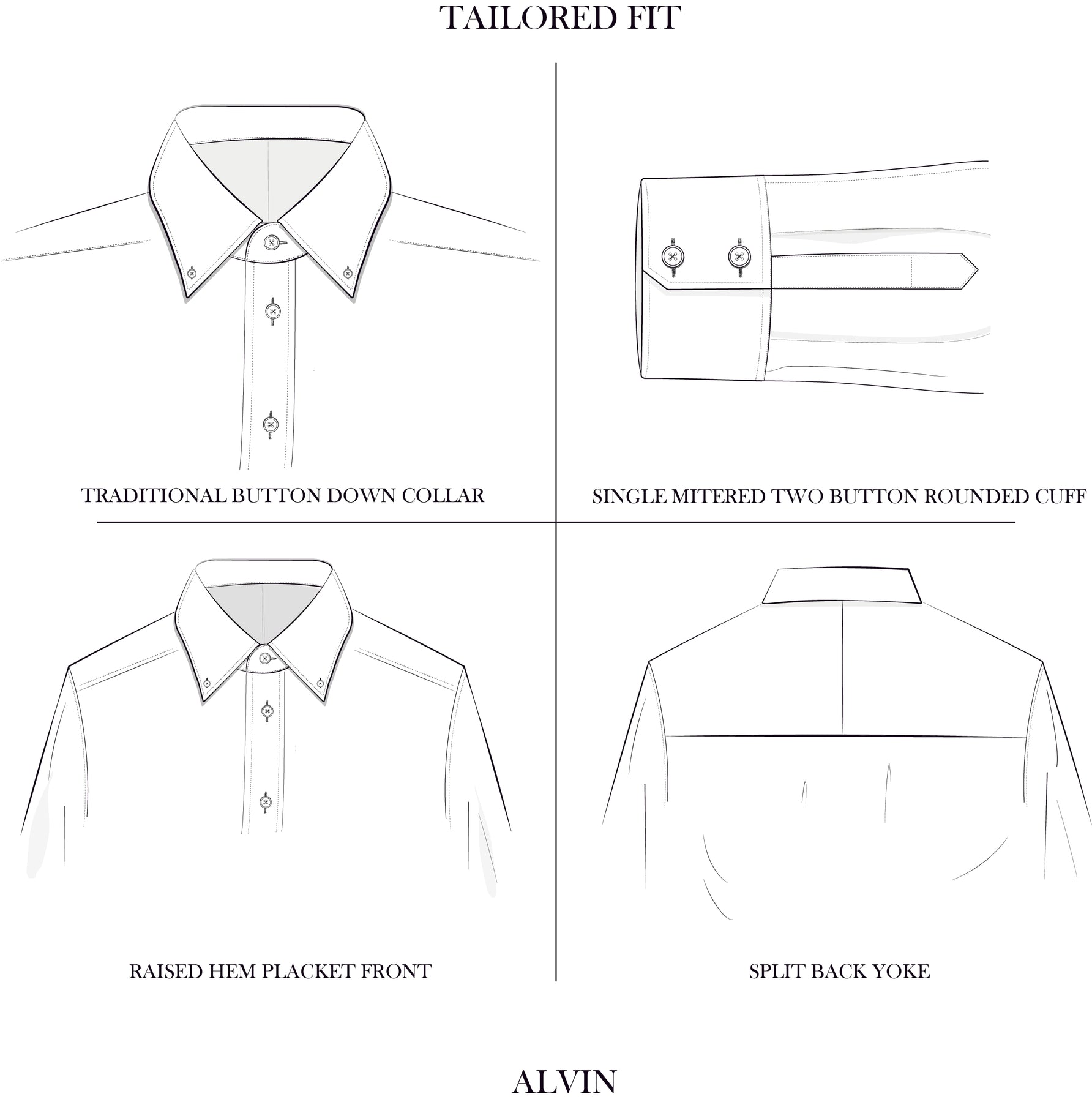 TAILORED FIT

TRADITIONAL BUTTON DOWN COLLAR

SINGLE MITERED TWO BUTTON ROUNDED CUFF

RAISED HEM PLACKET FRONT

SPLIT BACK YOKE

ALVIN