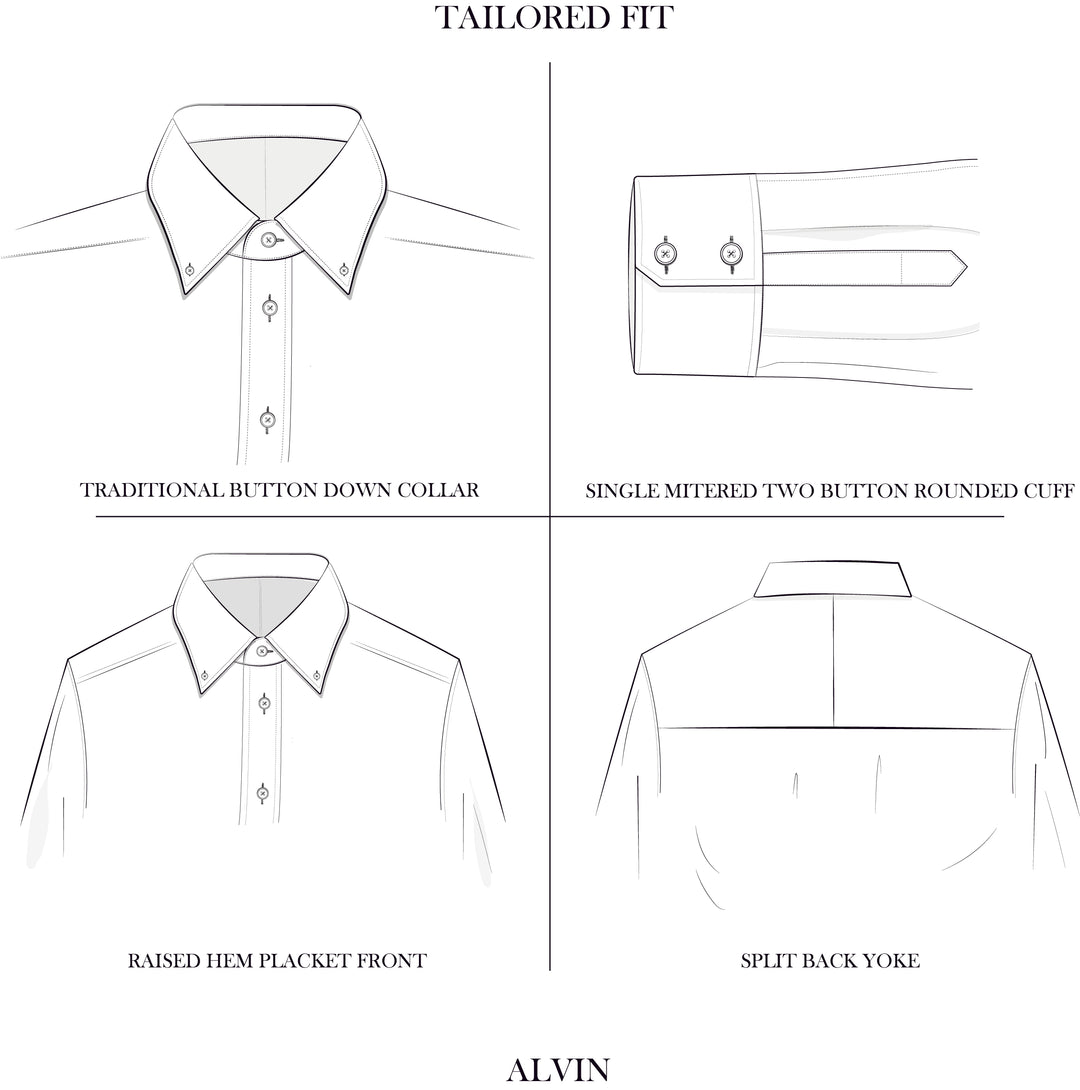 TAILORED FIT

TRADITIONAL BUTTON DOWN COLLAR

SINGLE MITERED TWO BUTTON ROUNDED CUFF

RAISED HEM PLACKET FRONT

SPLIT BACK YOKE

ALVIN